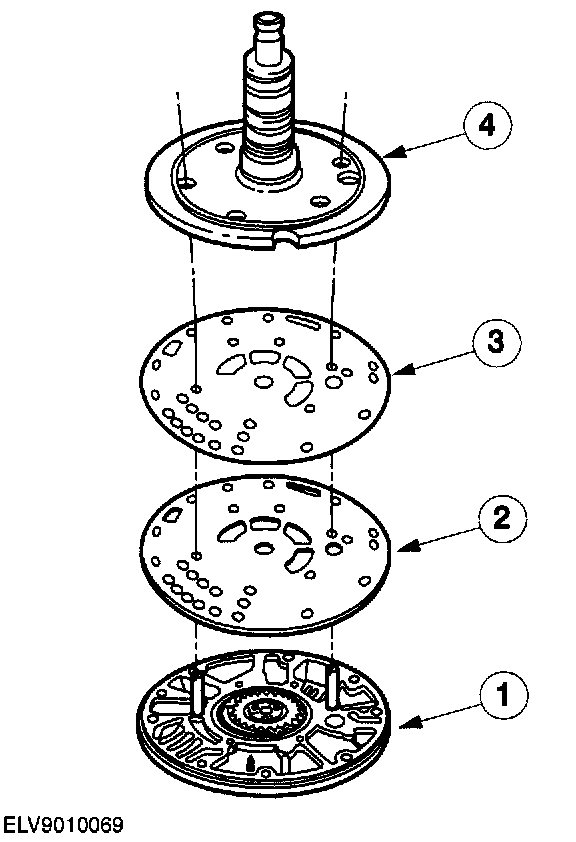 4

3

2

1

ELV9010069