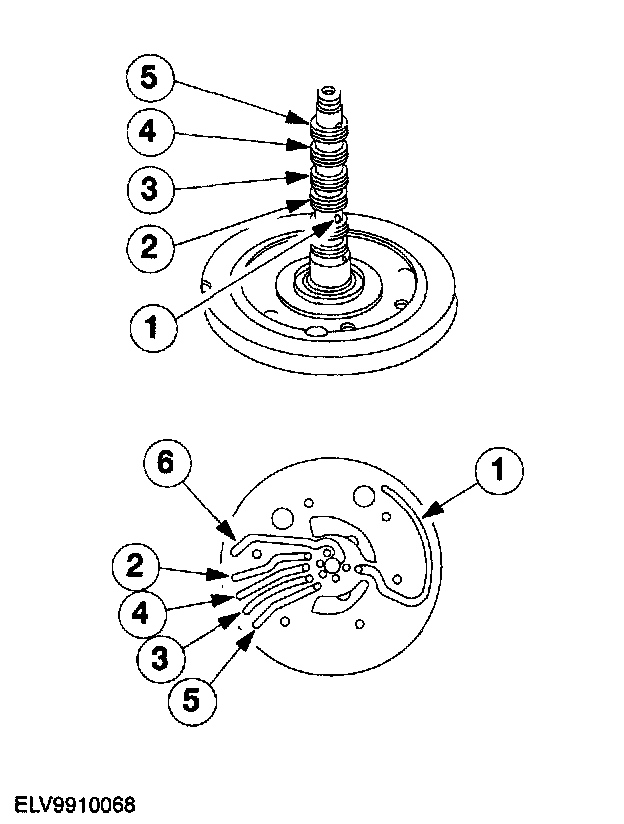 5
4
3
2
1

6
1
2
4
3
5

ELV9910068