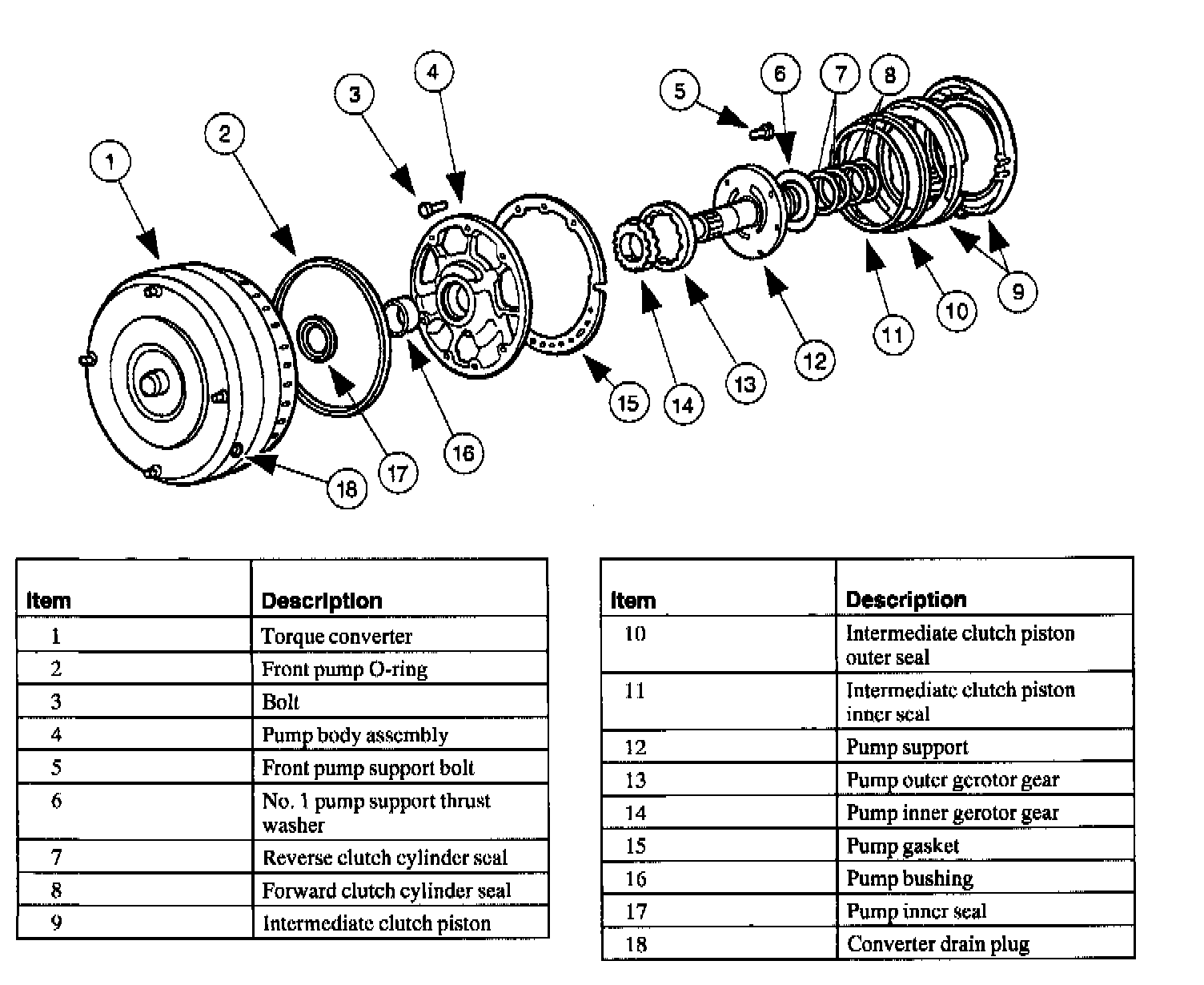 1
2
3
4
5
6
7
8
9
10
11
12
13
14
15
16
17
18

| Item | Description |
|---|---|
| 1 | Torque converter |
| 2 | Front pump O-ring |
| 3 | Bolt |
| 4 | Pump body assembly |
| 5 | Front pump support bolt |
| 6 | No. 1 pump support thrust washer |
| 7 | Reverse clutch cylinder seal |
| 8 | Forward clutch cylinder seal |
| 9 | Intermediate clutch piston |

| Item | Description |
|---|---|
| 10 | Intermediate clutch piston outer seal |
| 11 | Intermediate clutch piston inner seal |
| 12 | Pump support |
| 13 | Pump outer gerotor gear |
| 14 | Pump inner gerotor gear |
| 15 | Pump gasket |
| 16 | Pump bushing |
| 17 | Pump inner seal |
| 18 | Converter drain plug |