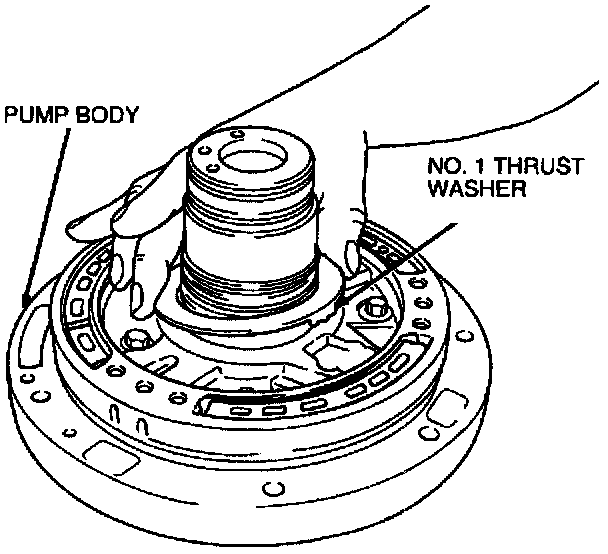 PUMP BODY

NO. 1 THRUST WASHER