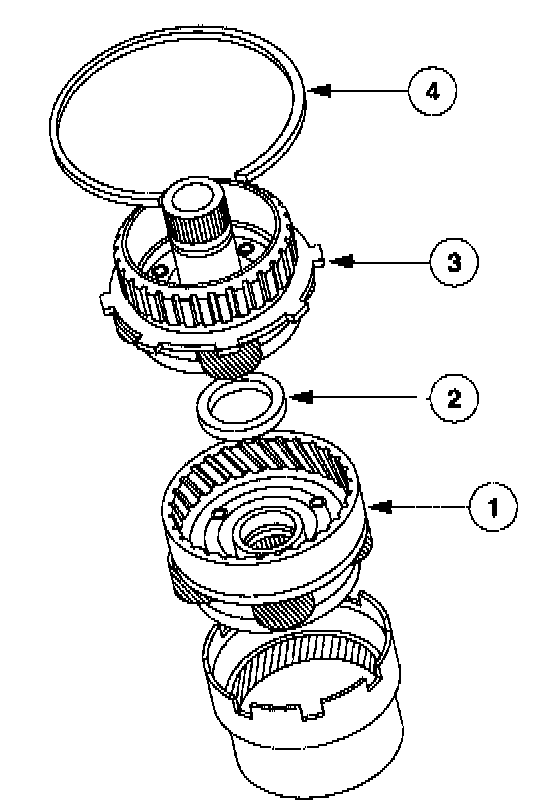 4
3
2
1