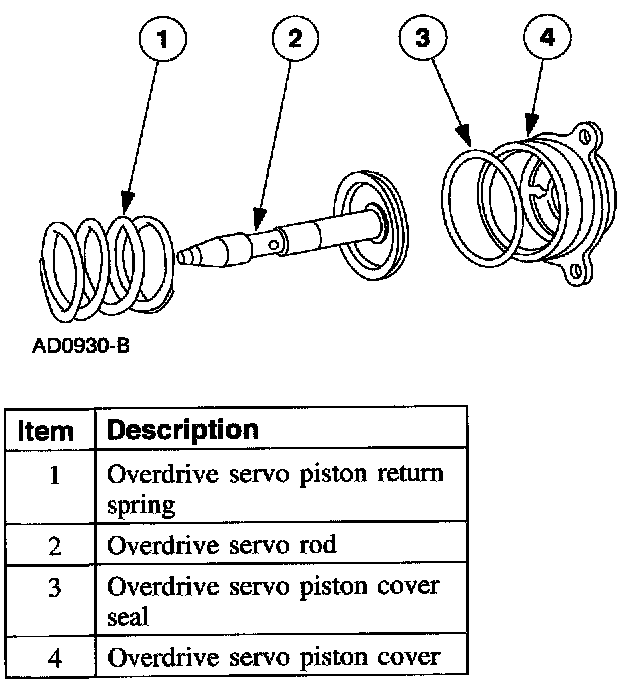 1
2
3
4

AD0930-B

| Item | Description |
|---|---|
| 1 | Overdrive servo piston return spring |
| 2 | Overdrive servo rod |
| 3 | Overdrive servo piston cover seal |
| 4 | Overdrive servo piston cover |