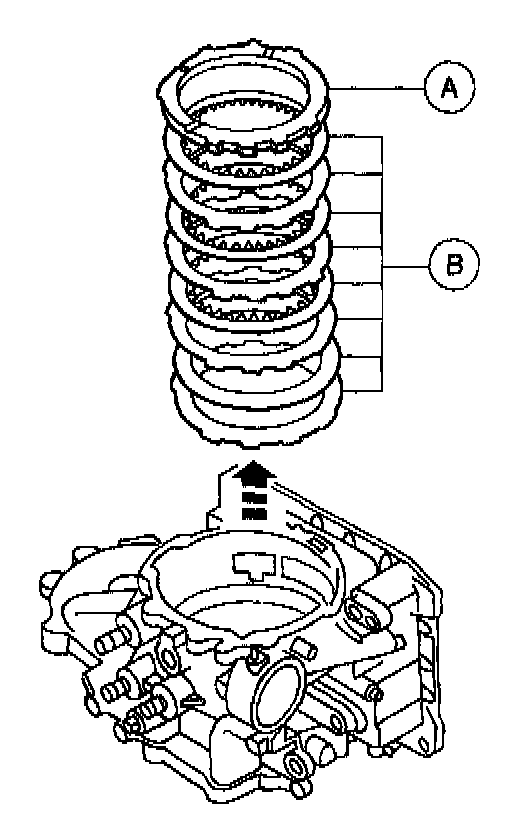 A

B