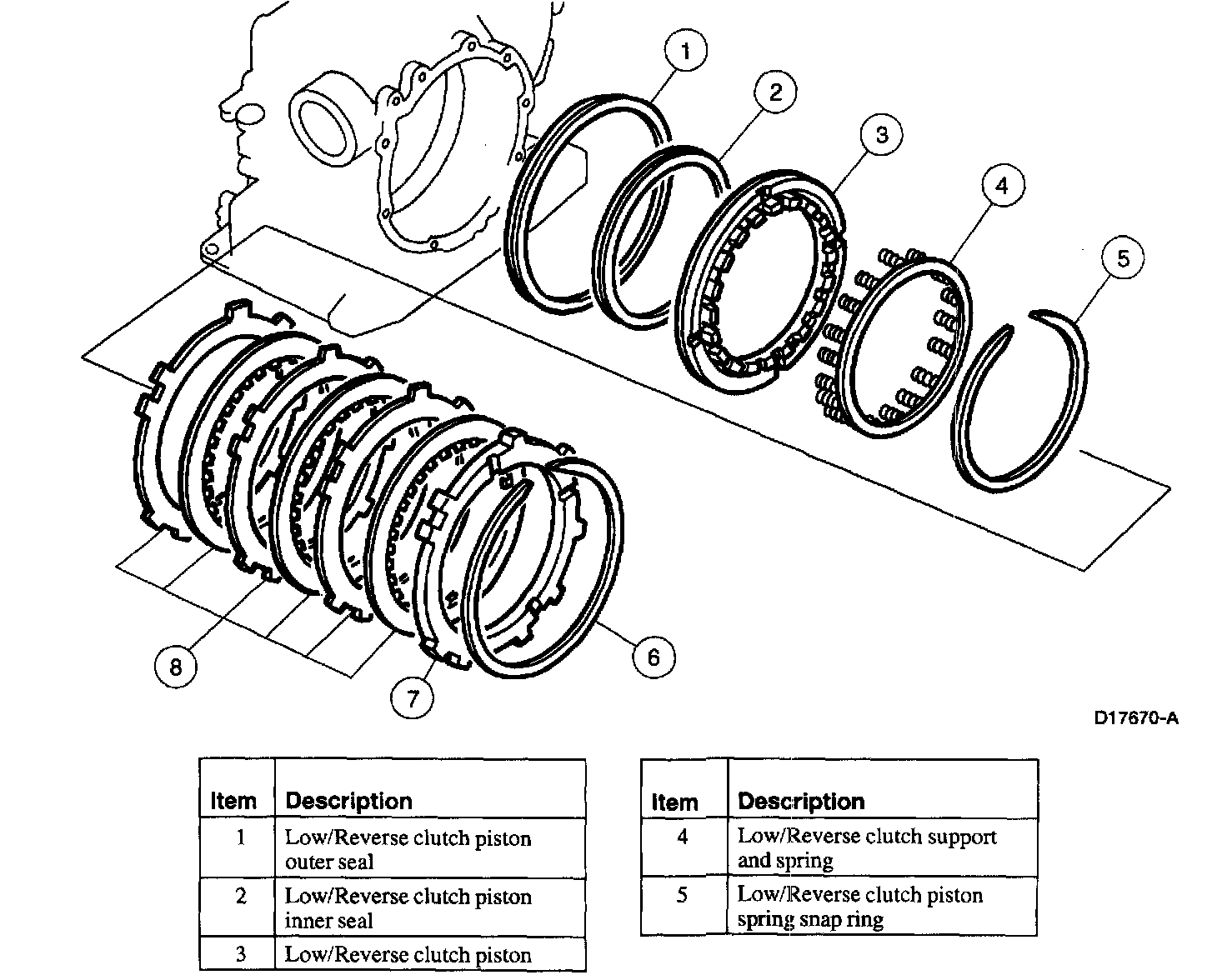 1

2

3

4

5

6

7

8

D17670-A

| Item | Description |
|---|---|
| 1 | Low/Reverse clutch piston outer seal |
| 2 | Low/Reverse clutch piston inner seal |
| 3 | Low/Reverse clutch piston |

| Item | Description |
|---|---|
| 4 | Low/Reverse clutch support and spring |
| 5 | Low/Reverse clutch piston spring snap ring |