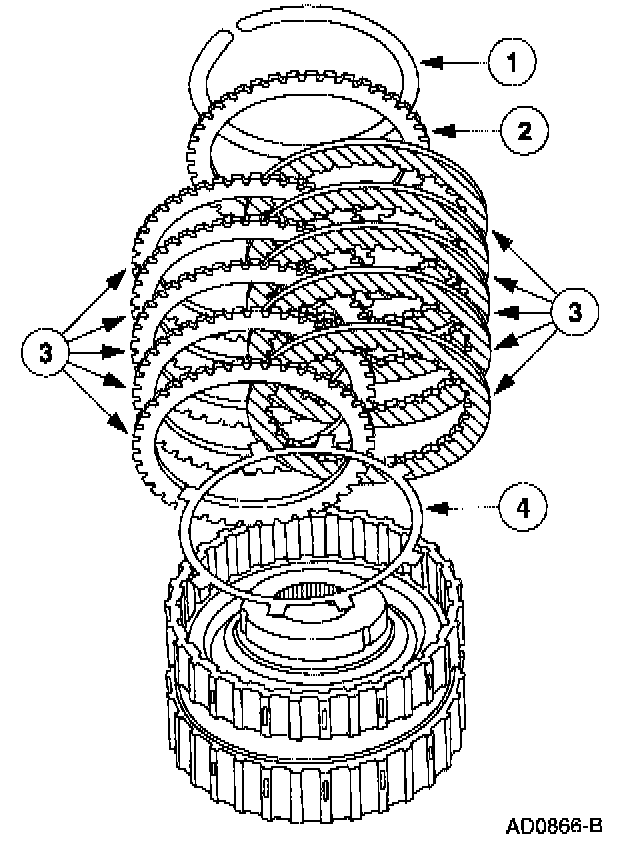 1
2
3
3
4
AD0866-B