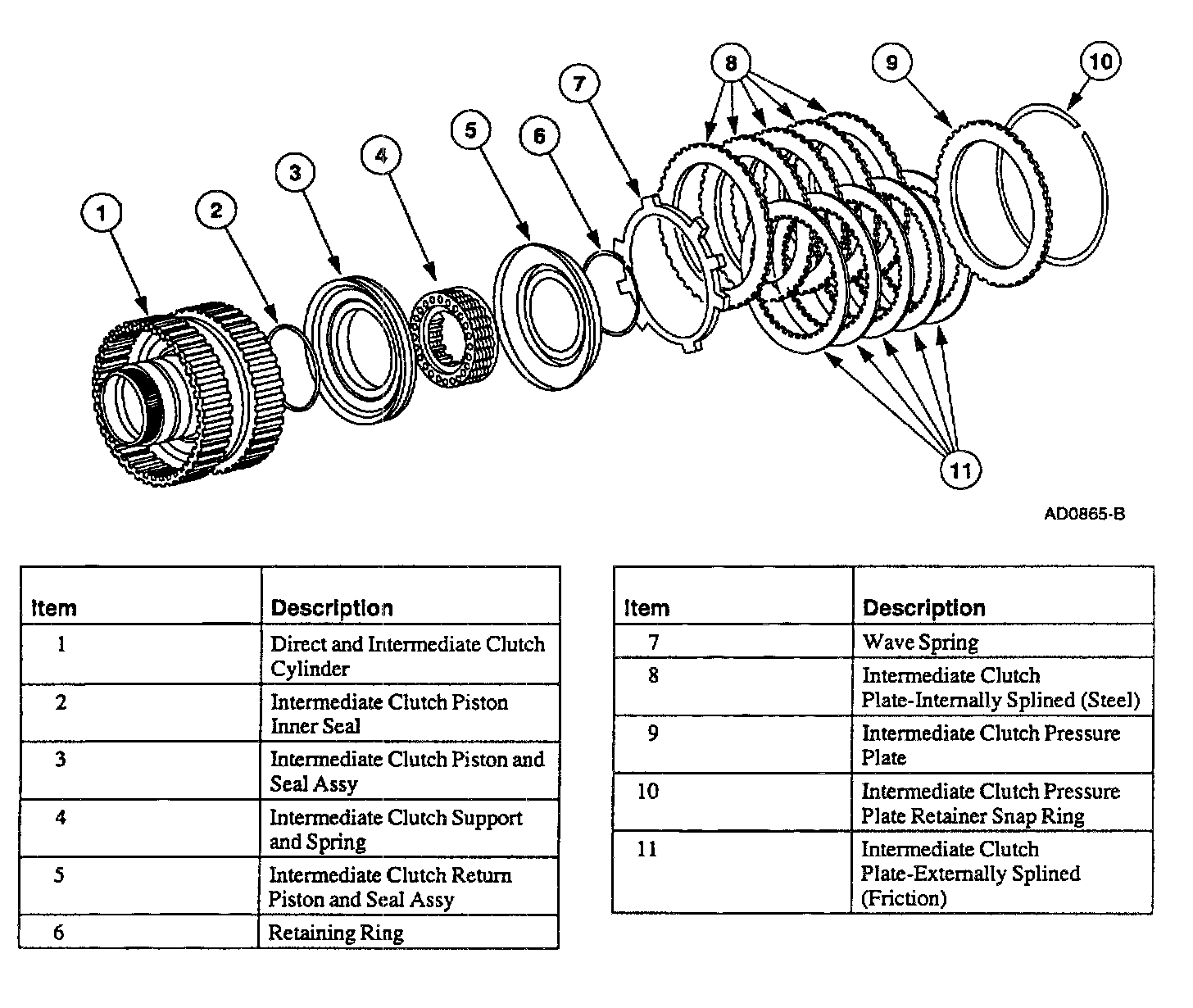 1
2
3
4
5
6
7
8
9
10
11

AD0865-B

| Item | Description |
|---|---|
| 1 | Direct and Intermediate Clutch Cylinder |
| 2 | Intermediate Clutch Piston Inner Seal |
| 3 | Intermediate Clutch Piston and Seal Assy |
| 4 | Intermediate Clutch Support and Spring |
| 5 | Intermediate Clutch Return Piston and Seal Assy |
| 6 | Retaining Ring |

| Item | Description |
|---|---|
| 7 | Wave Spring |
| 8 | Intermediate Clutch Plate-Internally Splined (Steel) |
| 9 | Intermediate Clutch Pressure Plate |
| 10 | Intermediate Clutch Pressure Plate Retainer Snap Ring |
| 11 | Intermediate Clutch Plate-Externally Splined (Friction) |