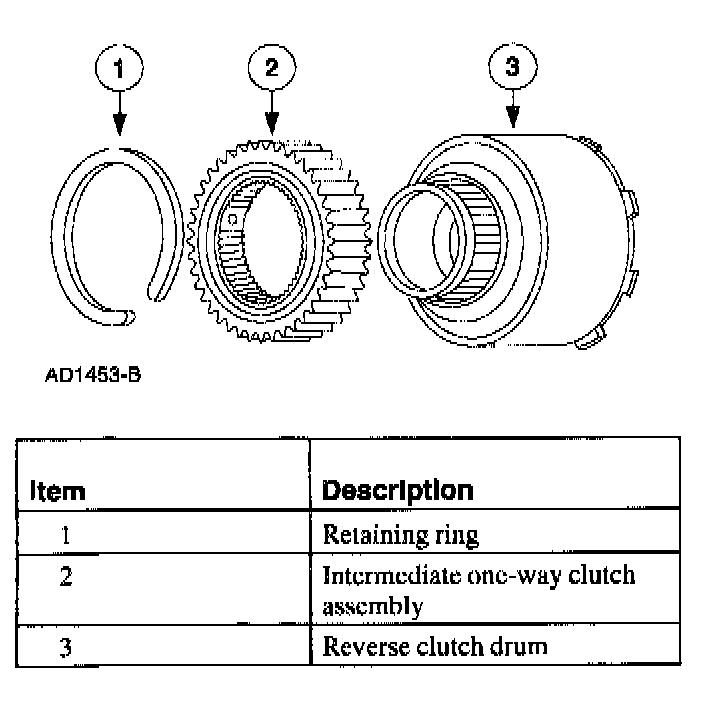 1
2
3

AD1453-B

| Item | Description |
|---|---|
| 1 | Retaining ring |
| 2 | Intermediate one-way clutch assembly |
| 3 | Reverse clutch drum |