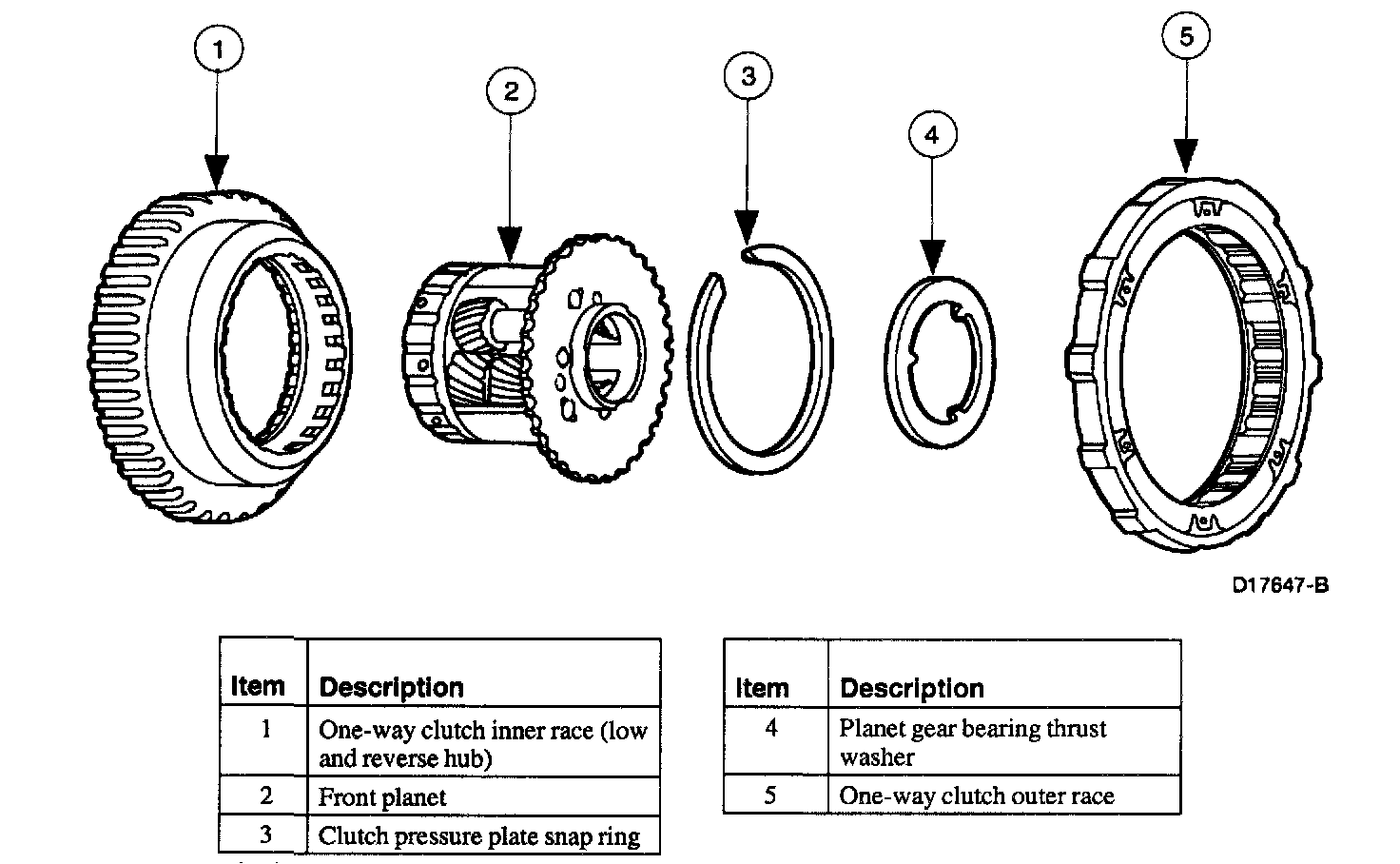 1
2
3
4
5

D17647-B

| Item | Description |
|---|---|
| 1 | One-way clutch inner race (low and reverse hub) |
| 2 | Front planet |
| 3 | Clutch pressure plate snap ring |

| Item | Description |
|---|---|
| 4 | Planet gear bearing thrust washer |
| 5 | One-way clutch outer race |