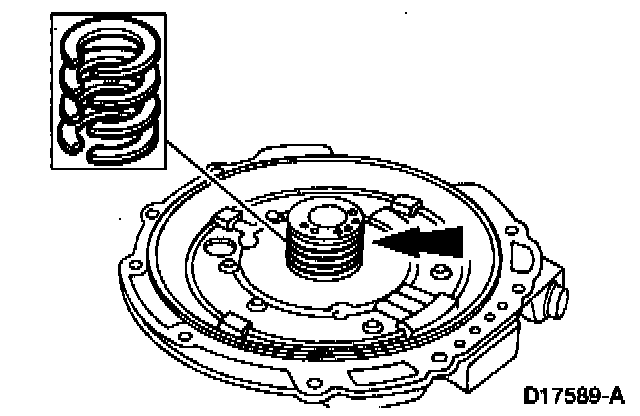 D17589-A