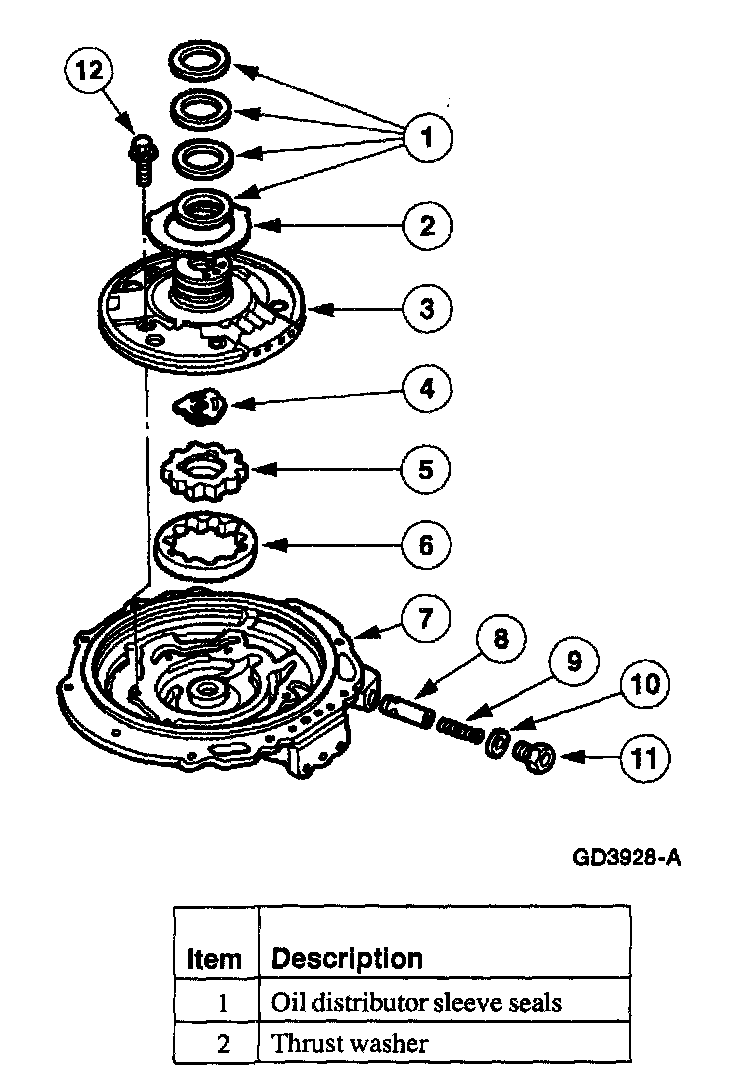 12
1
2
3
4
5
6
7
8
9
10
11

GD3928-A

| Item | Description |
|---|---|
| 1 | Oil distributor sleeve seals |
| 2 | Thrust washer |