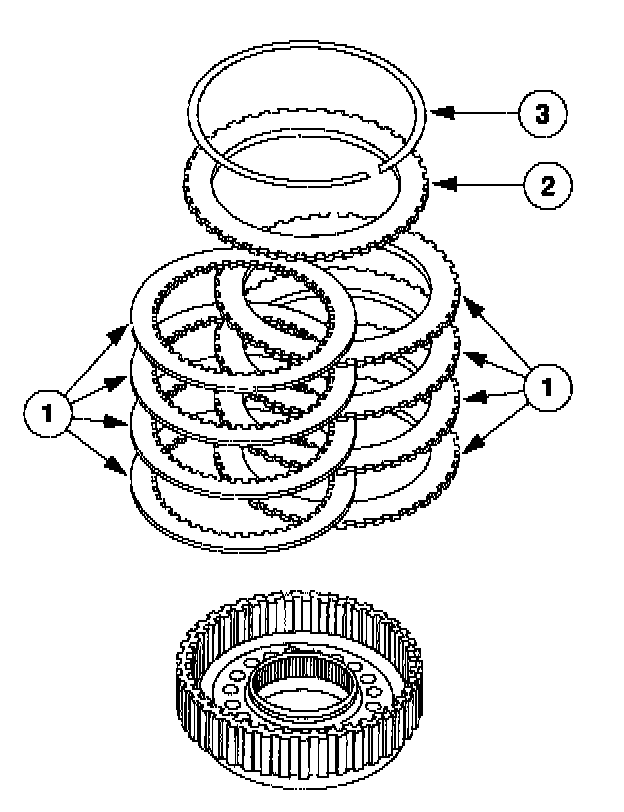 3
2
1
1