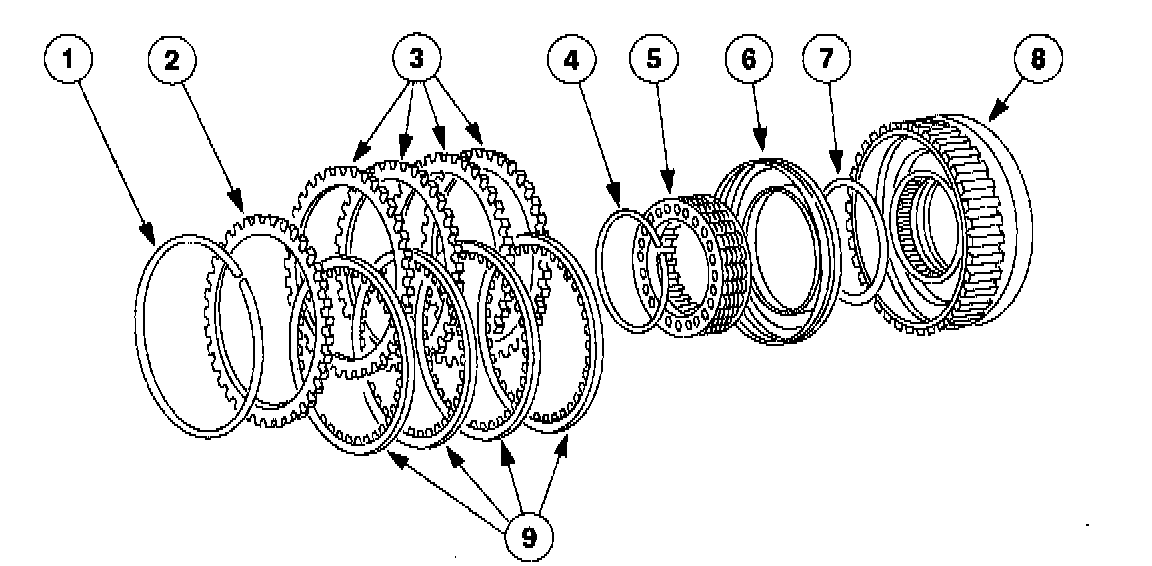 1
2
3
4
5
6
7
8
9