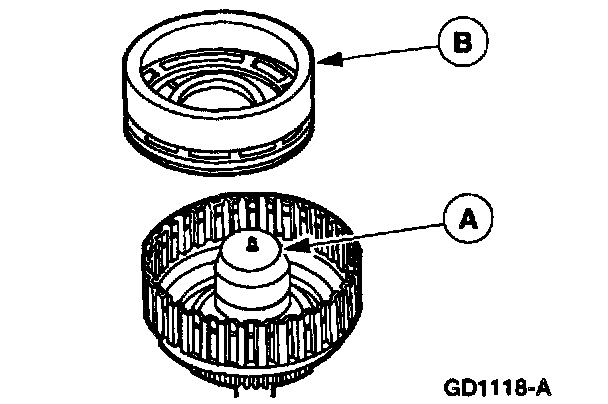 B

A

GD1118-A