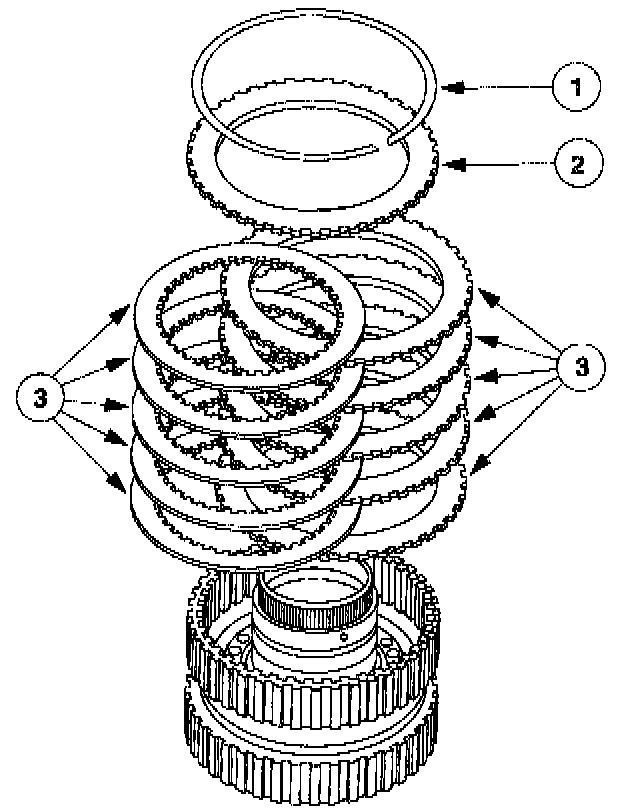 1
2
3
3