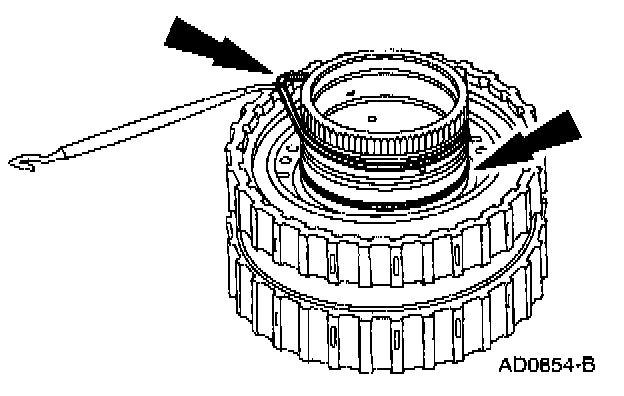 AD0854-B