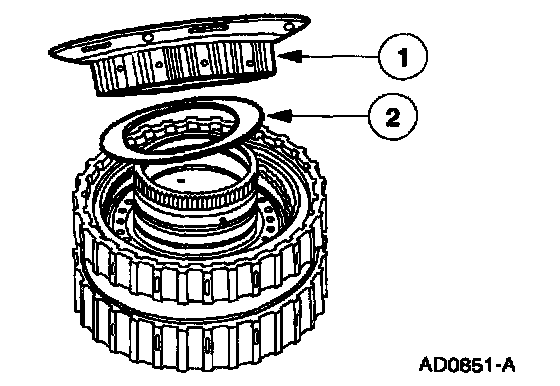 1

2

AD0851-A