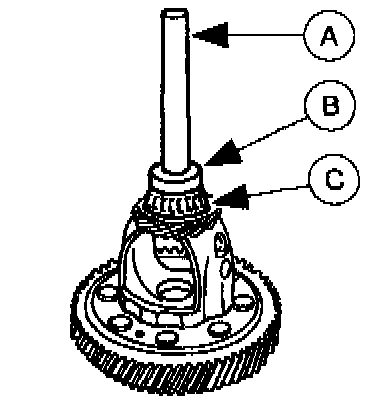 A
B
C