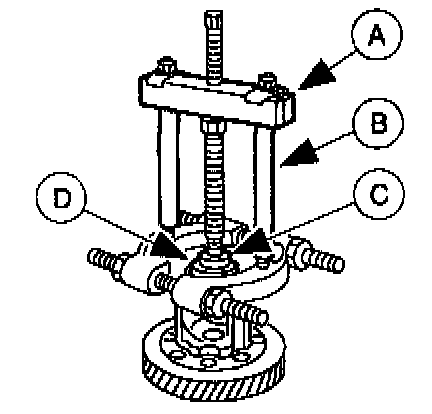 A
B
D
C