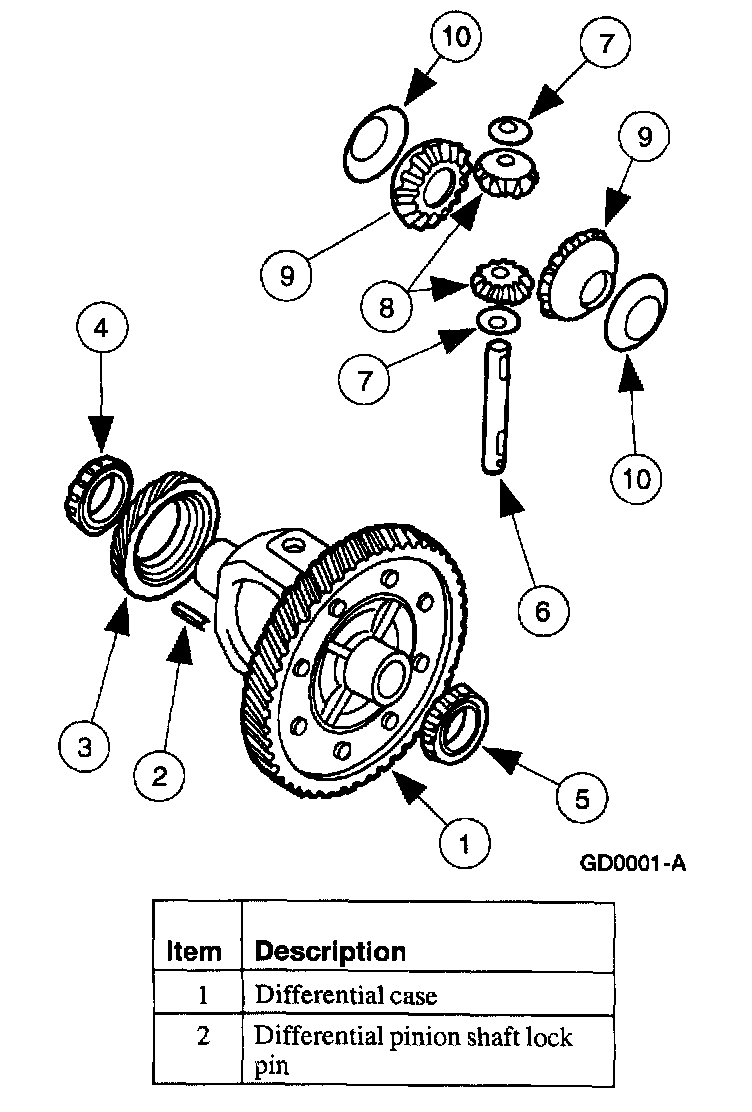 10

7

9

9

8

4

7

10

6

3

2

5

1

GD0001-A

| Item | Description |
|---|---|
| 1 | Differential case |
| 2 | Differential pinion shaft lock pin |