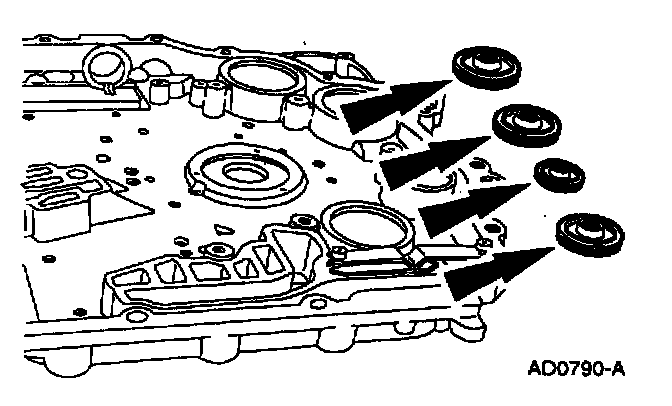 AD0790-A