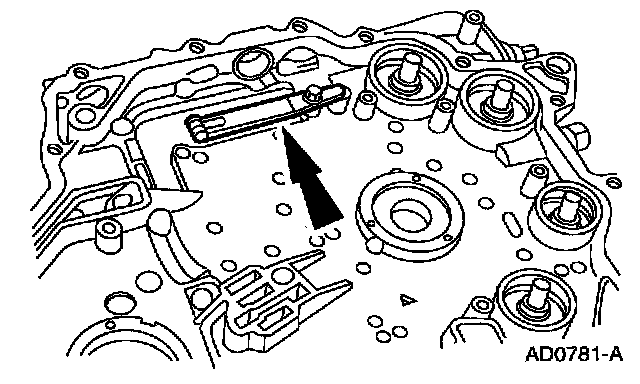 AD0781-A