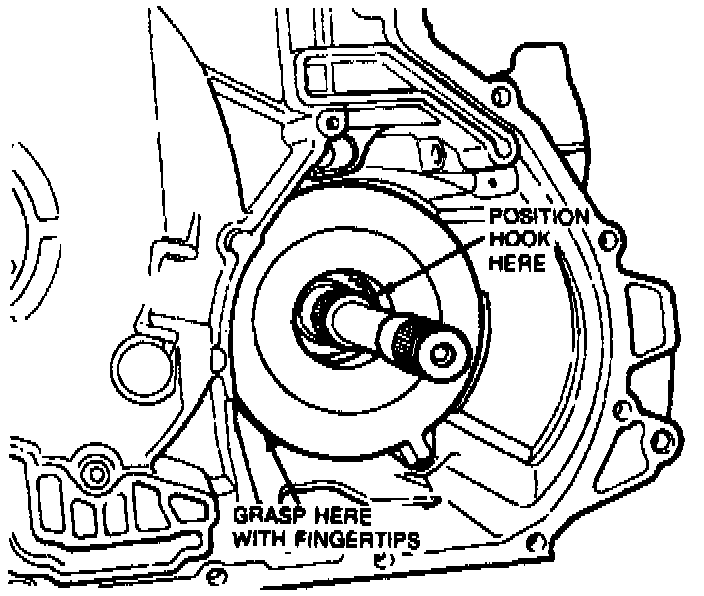 POSITION HOOK HERE

GRASP HERE WITH FINGERTIPS