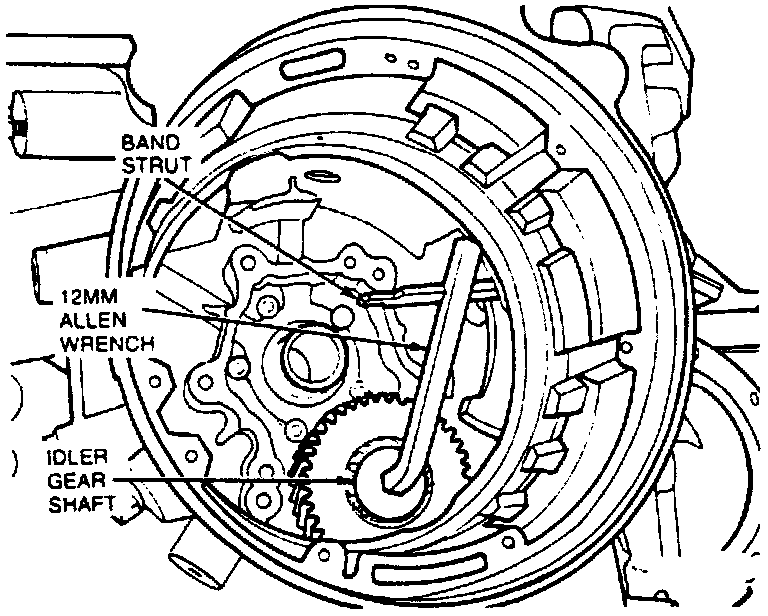 BAND STRUT

12MM ALLEN WRENCH

IDLER GEAR SHAFT