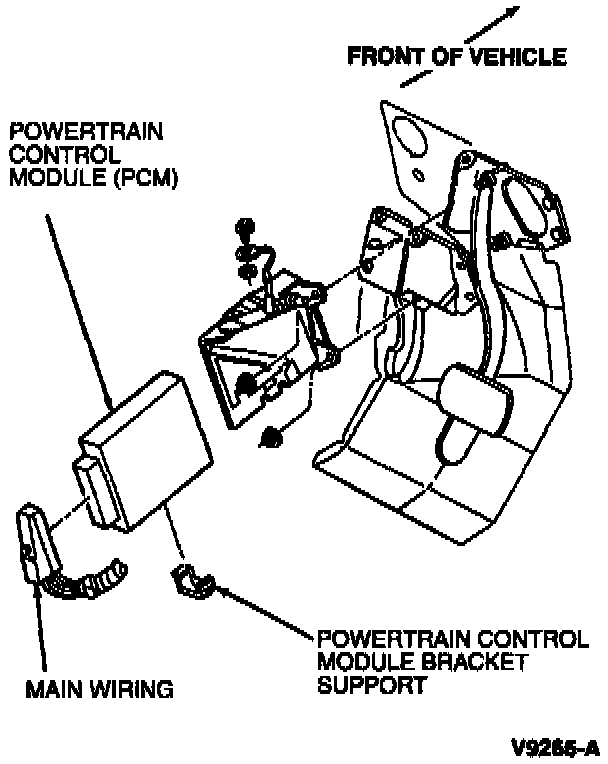 FRONT OF VEHICLE

POWERTRAIN CONTROL MODULE (PCM)

MAIN WIRING

POWERTRAIN CONTROL MODULE BRACKET SUPPORT

V9265-A