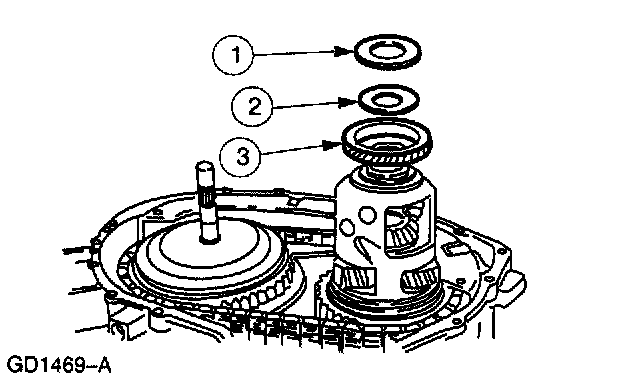 1
2
3
GD1469–A