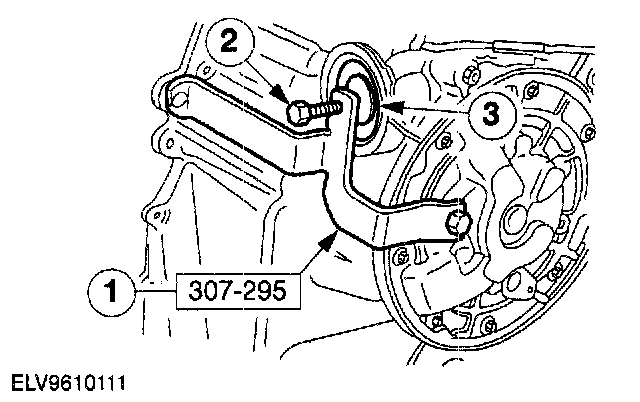 2
3
1
307-295
ELV9610111