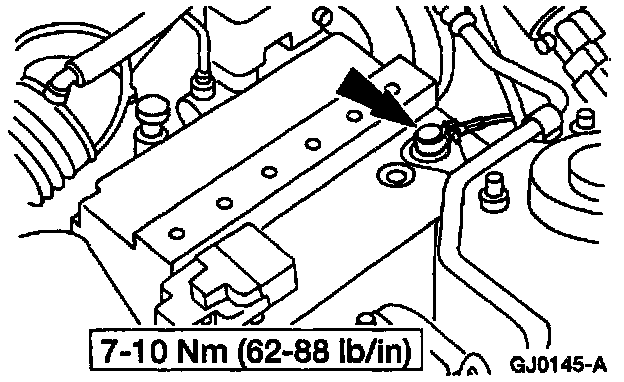 7-10 Nm (62-88 lb/in)

GJ0145-A