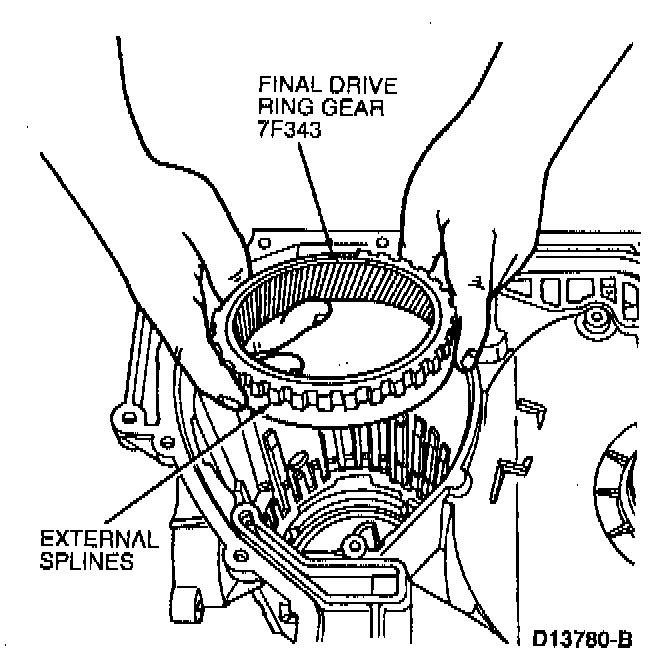 FINAL DRIVE RING GEAR 7F343

EXTERNAL SPLINES

D13780-B