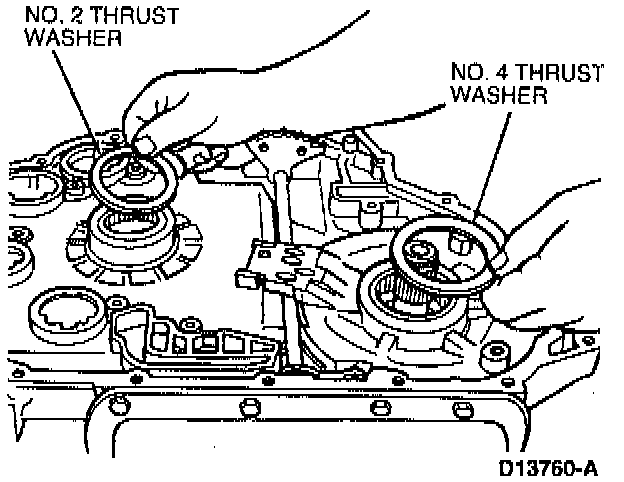 NO. 2 THRUST
WASHER

NO. 4 THRUST
WASHER

D13760-A