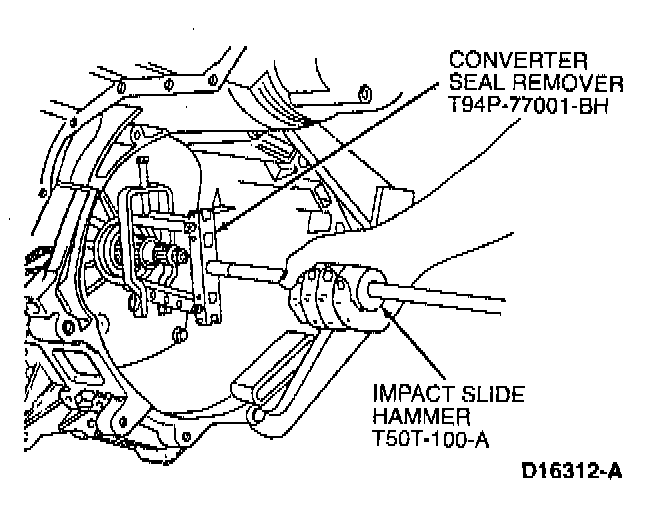 CONVERTER SEAL REMOVER T94P-77001-BH

IMPACT SLIDE HAMMER T50T-100-A

D16312-A