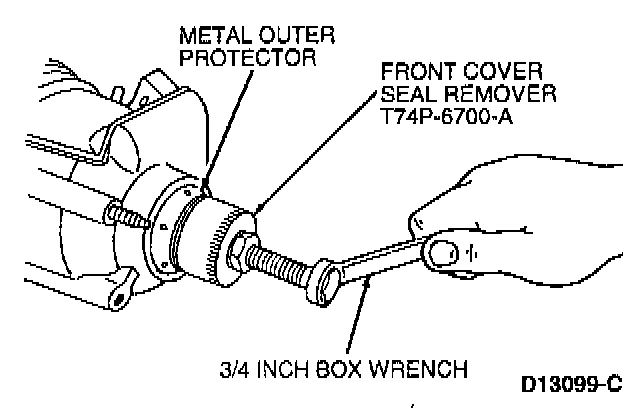 METAL OUTER PROTECTOR

FRONT COVER SEAL REMOVER T74P-6700-A

3/4 INCH BOX WRENCH

D13099-C