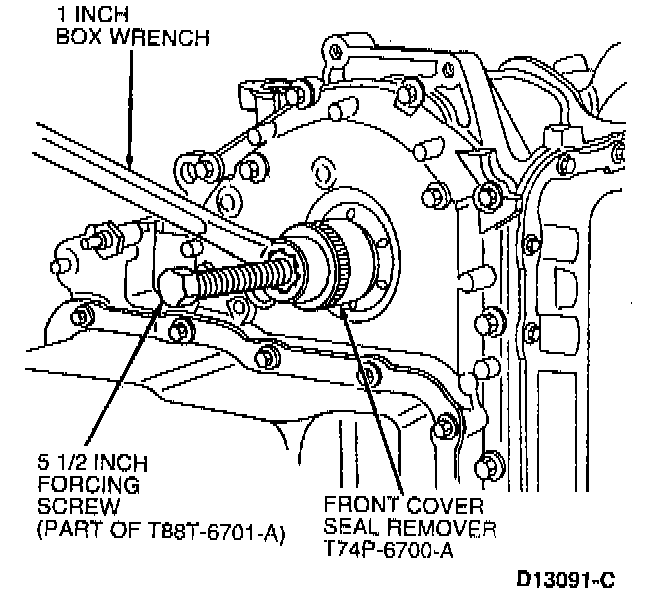 1 INCH
BOX WRENCH

5 1/2 INCH
FORCING
SCREW
(PART OF T88T-6701-A)

FRONT COVER
SEAL REMOVER
T74P-6700-A

D13091-C