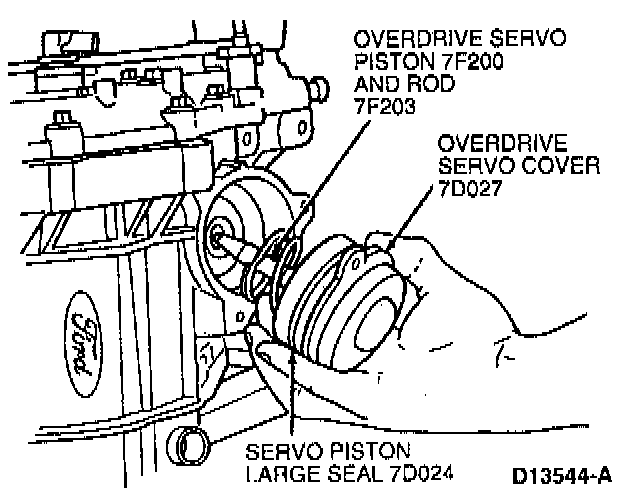 OVERDRIVE SERVO PISTON 7F200 AND ROD 7F203

OVERDRIVE SERVO COVER 7D027

Ford

SERVO PISTON LARGE SEAL 7D024

D13544-A