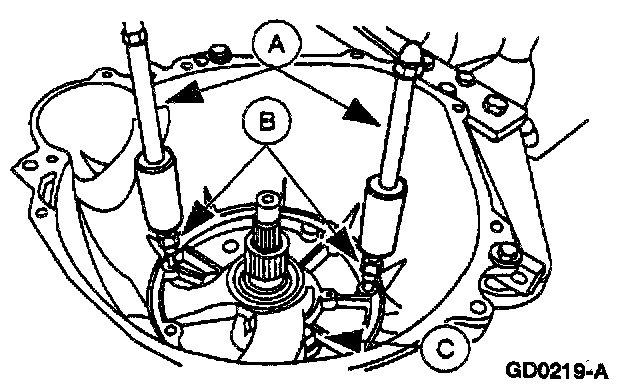 A

B

C

GD0219-A