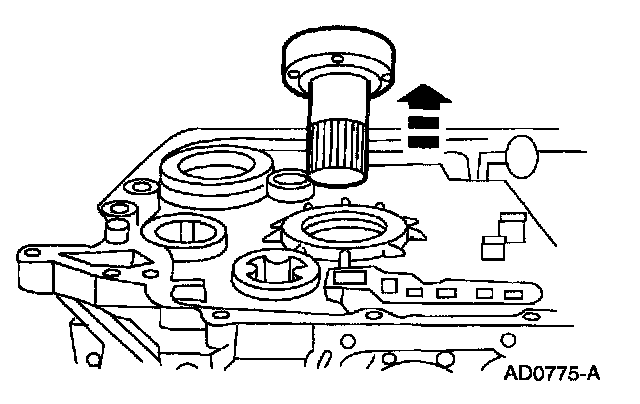 AD0775-A