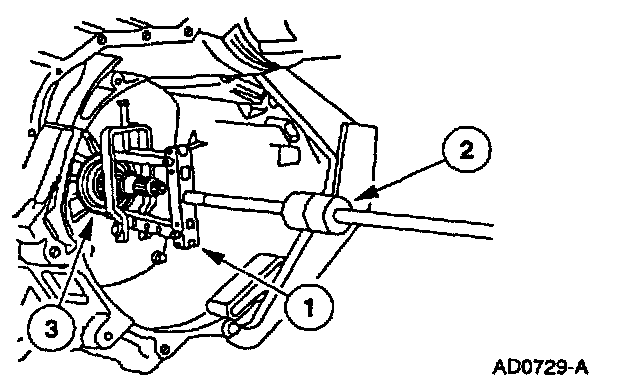 2

1

3

AD0729-A