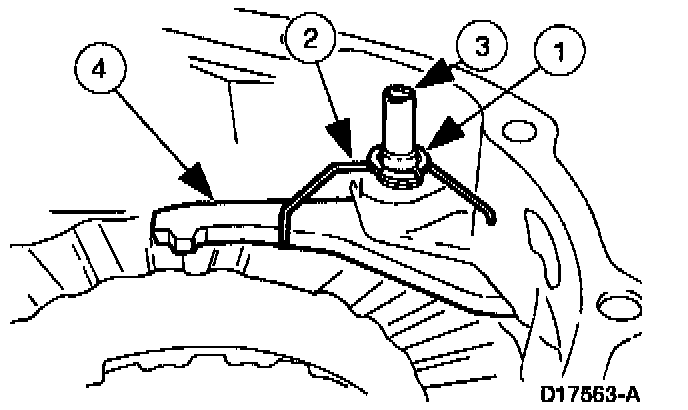 4
2
3
1
D17563-A