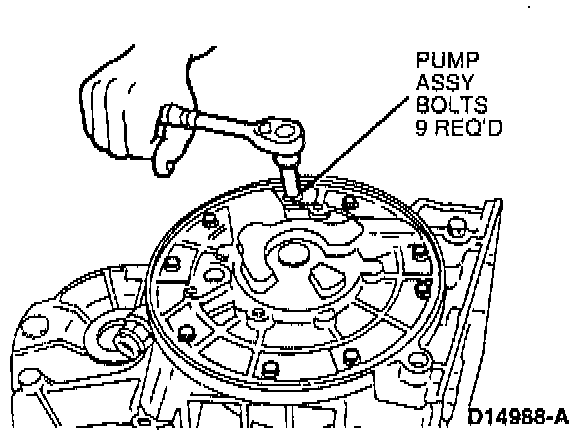 PUMP
ASSY
BOLTS
9 REQ'D

D14988-A