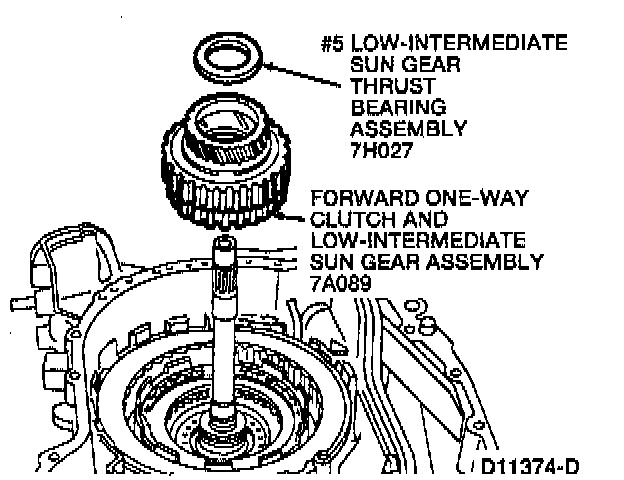 #5 LOW-INTERMEDIATE SUN GEAR THRUST BEARING ASSEMBLY 7H027

FORWARD ONE-WAY CLUTCH AND LOW-INTERMEDIATE SUN GEAR ASSEMBLY 7A089

D11374-D