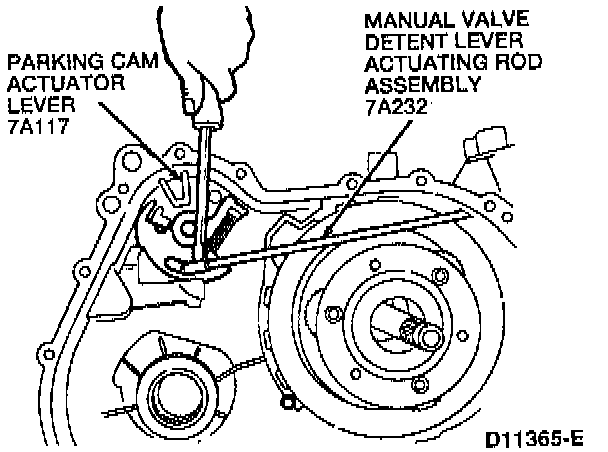 PARKING CAM ACTUATOR LEVER 7A117

MANUAL VALVE DETENT LEVER ACTUATING ROD ASSEMBLY 7A232

D11365-E