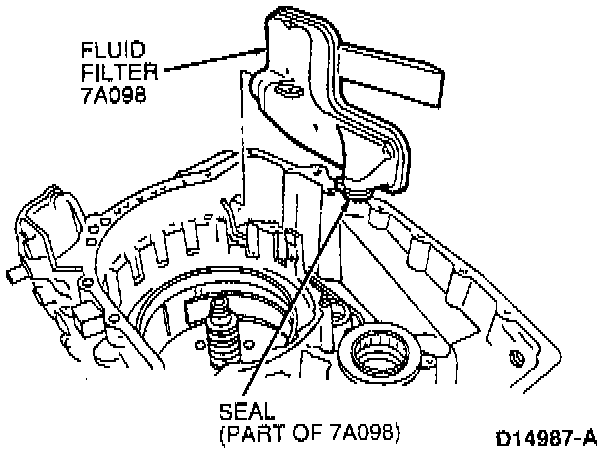 FLUID FILTER 7A098

SEAL (PART OF 7A098)

D14987-A