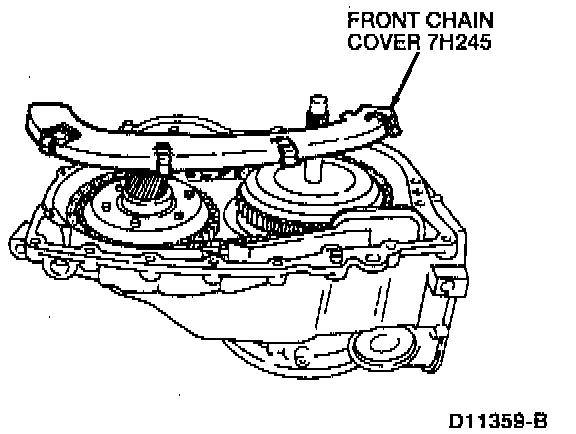 FRONT CHAIN COVER 7H245

D11359-B