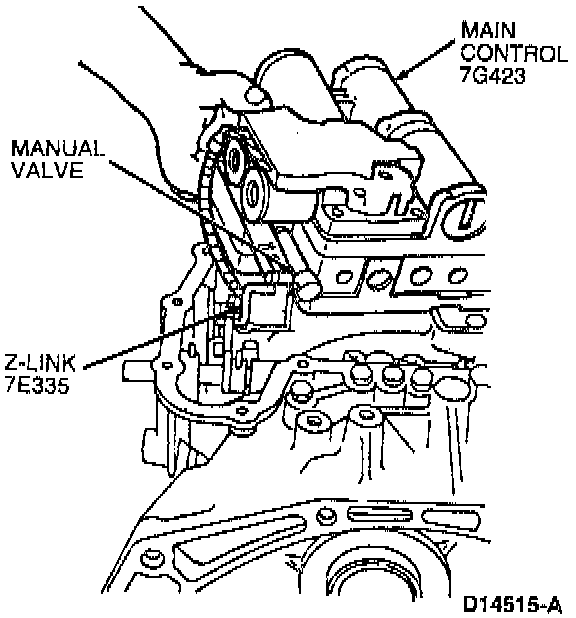 MAIN CONTROL 7G423

MANUAL VALVE

Z-LINK 7E335

D14615-A