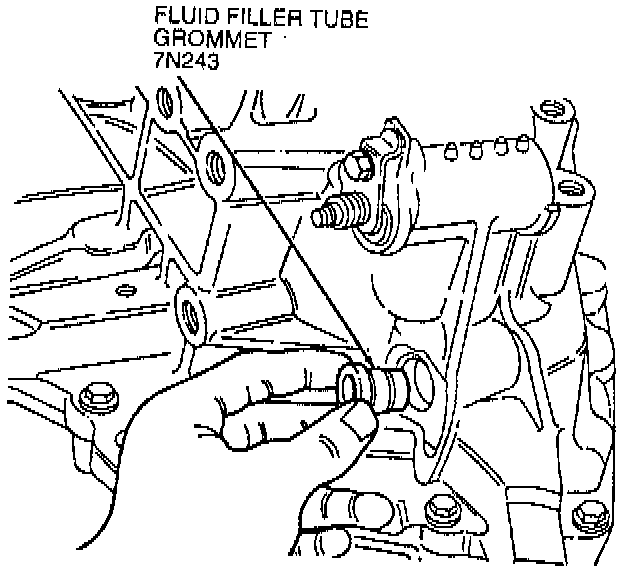 FLUID FILLER TUBE
GROMMET
7N243