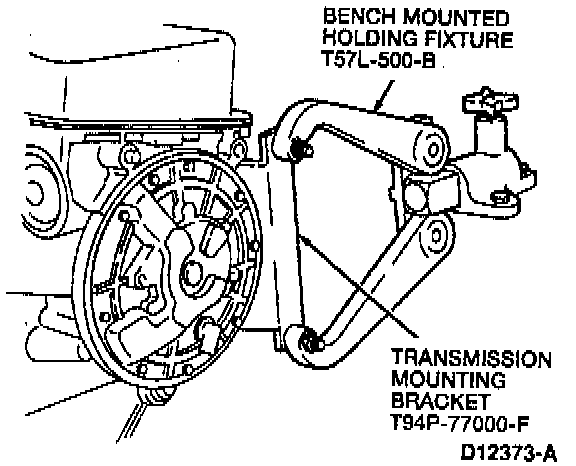 BENCH MOUNTED HOLDING FIXTURE T57L-500-B

TRANSMISSION MOUNTING BRACKET T94P-77000-F

D12373-A