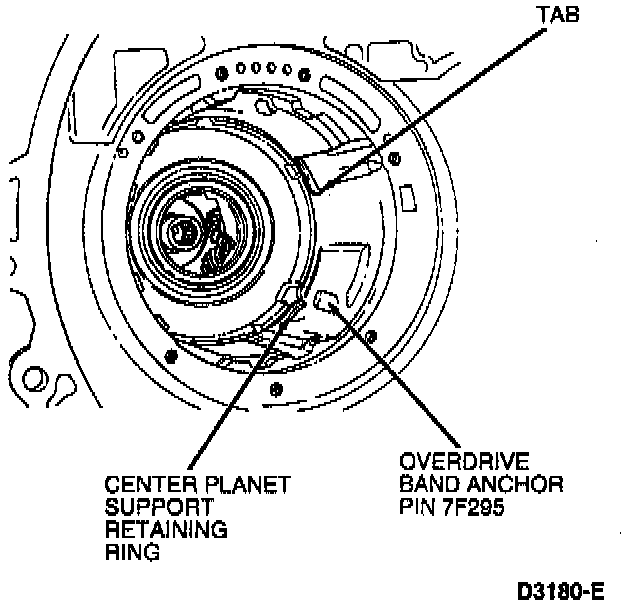 TAB

CENTER PLANET SUPPORT RETAINING RING

OVERDRIVE BAND ANCHOR PIN 7F295

D3180-E